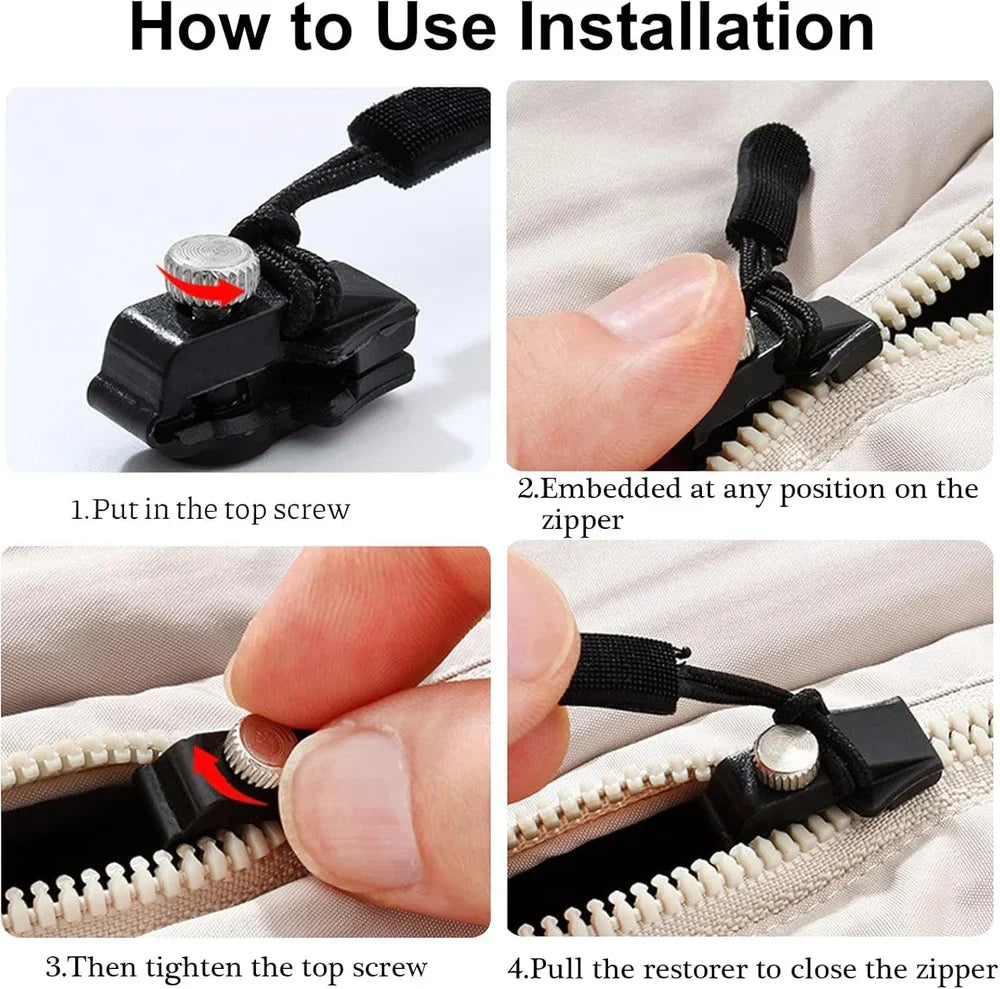 How to Use Installation

1.Put in the top screw

2.Embedded at any position on the zipper

3.Then tighten the top screw

4.Pull the restorer to close the zipper